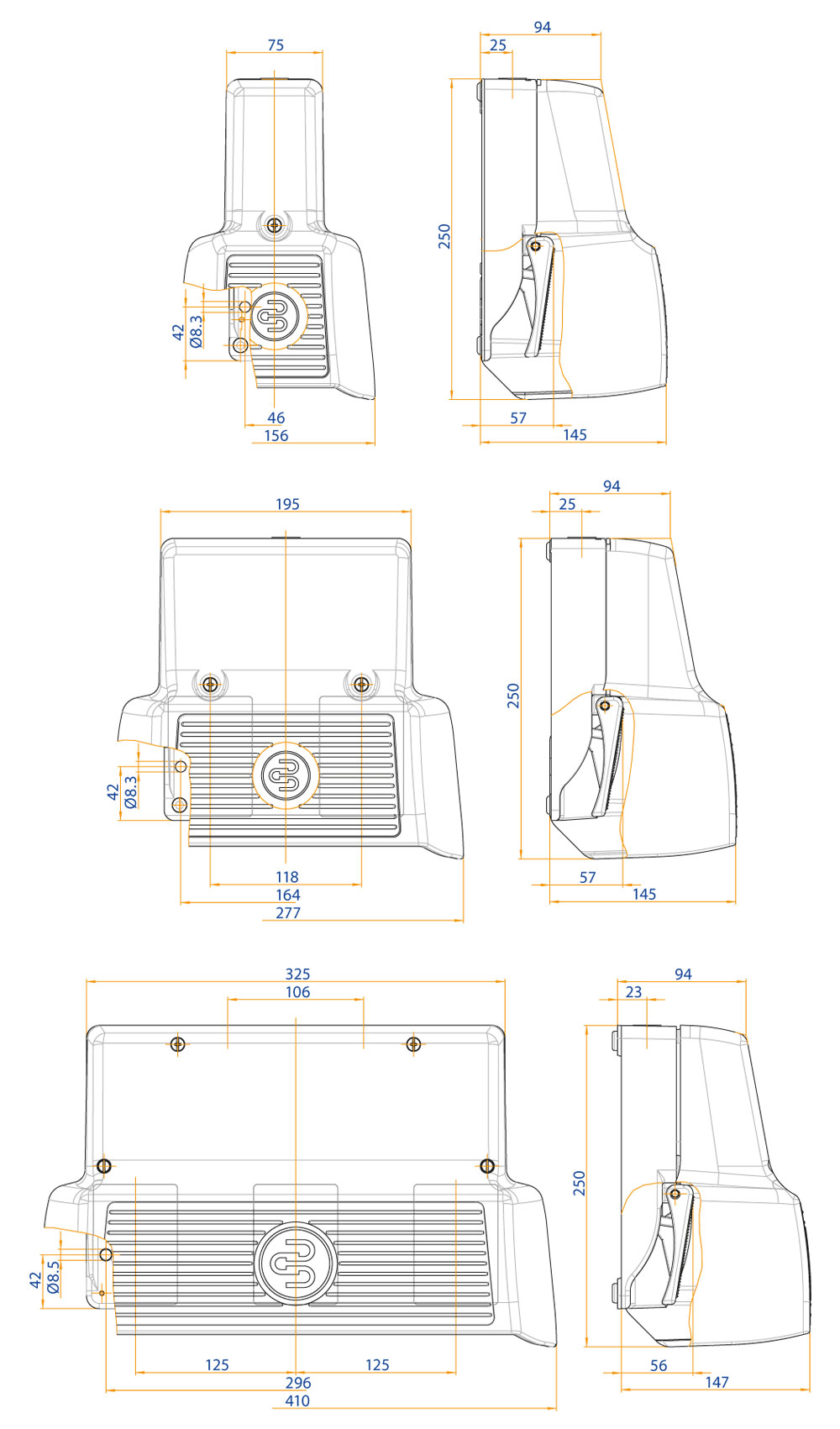 75

42
Ø8.3

46
156

94
25

250

57
145

195

42
Ø8.3

118
164
277

94
25

250

57
145

325
106

42
Ø8.5

125
125
296
410

94
23

250

56
147